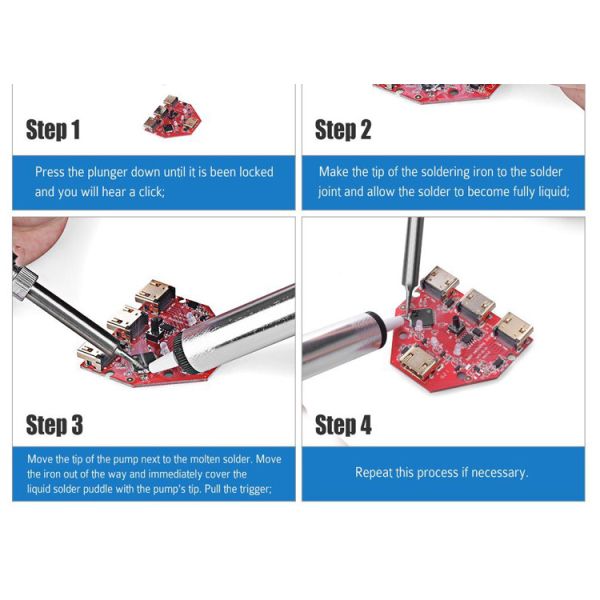 Step 1

Press the plunger down until it is been locked and you will hear a click;

Step 2

Make the tip of the soldering iron to the solder joint and allow the solder to become fully liquid;

Step 3

Move the tip of the pump next to the molten solder. Move the iron out of the way and immediately cover the liquid solder puddle with the pump's tip. Pull the trigger;

Step 4

Repeat this process if necessary.