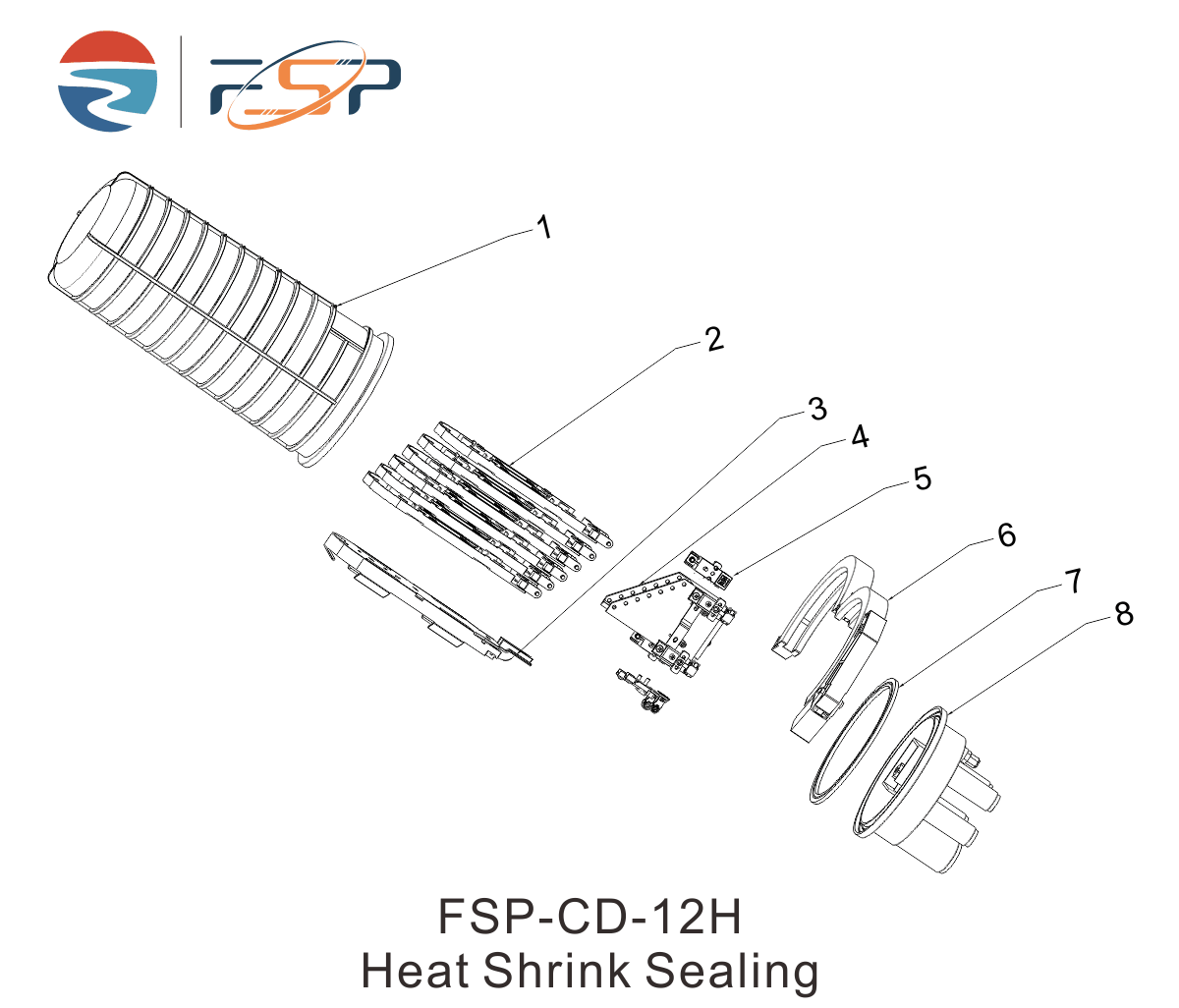 FSP

1
2
3
4
5
6
7
8

FSP-CD-12H
Heat Shrink Sealing