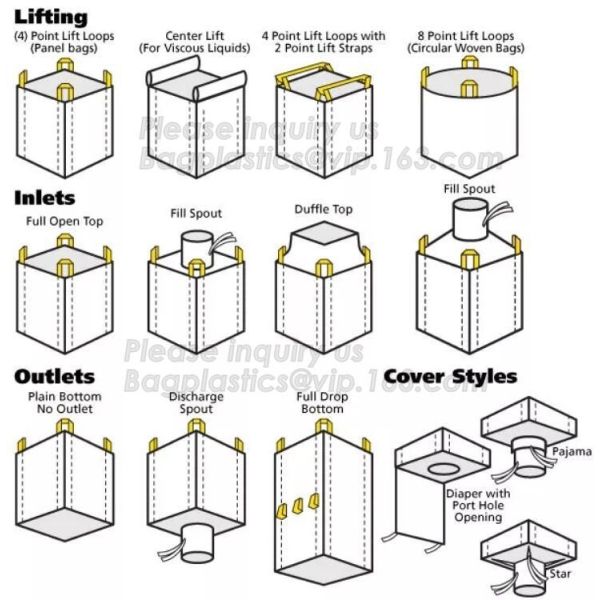 Lifting

(4) Point Lift Loops (Panel bags)

Center Lift (For Viscous Liquids)

4 Point Lift Loops with 2 Point Lift Straps

8 Point Lift Loops (Circular Woven Bags)

Please inquiry us
Bagplastics@vip.163.com

Inlets

Full Open Top

Fill Spout

Duffle Top

Fill Spout

Please inquiry us
Bagplastics@vip.163.com

Outlets

Plain Bottom No Outlet

Discharge Spout

Full Drop Bottom

Cover Styles

Pajama

Diaper with Port Hole Opening

Star