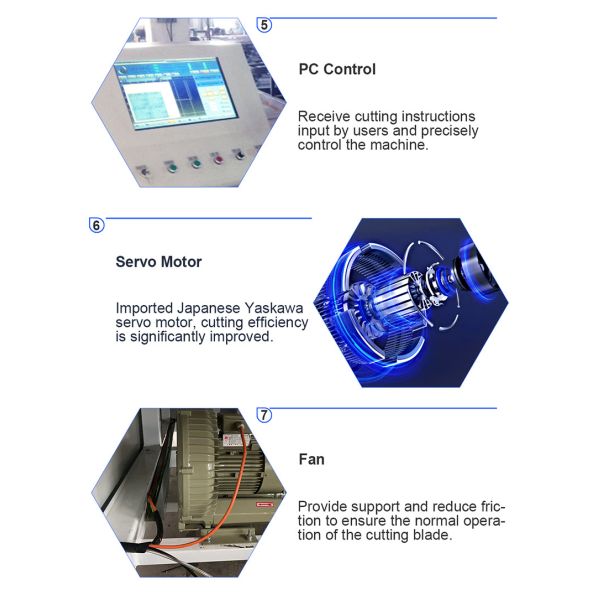 5

PC Control

Receive cutting instructions input by users and precisely control the machine.

6

Servo Motor

Imported Japanese Yaskawa servo motor, cutting efficiency is significantly improved.

7

Fan

Provide support and reduce friction to ensure the normal operation of the cutting blade.