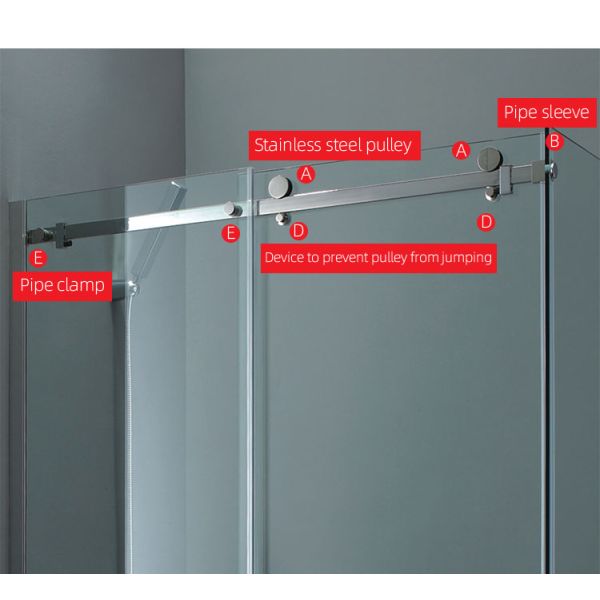 Pipe sleeve

Stainless steel pulley

A

B

A

E

D

D

E

Device to prevent pulley from jumping

Pipe clamp