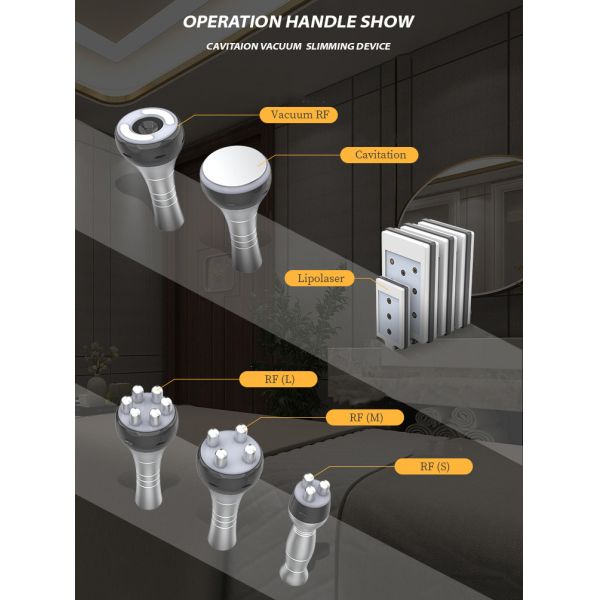 OPERATION HANDLE SHOW

CAVITAION VACUUM SLIMMING DEVICE

Vacuum RF

Cavitation

Lipolaser

RF (L)

RF (M)

RF (S)