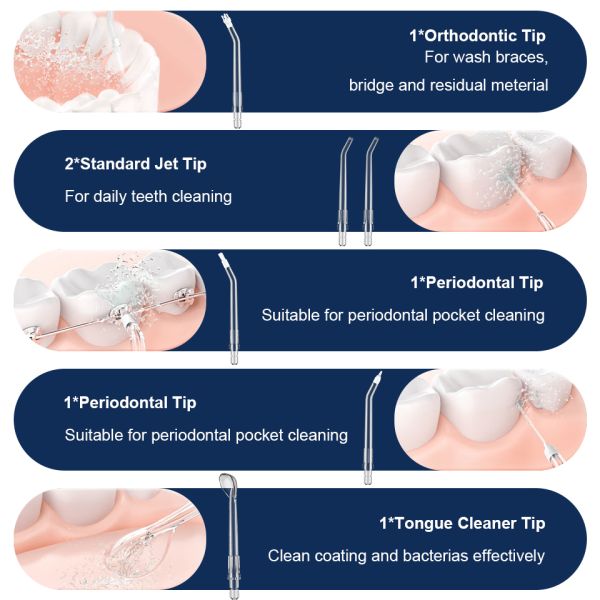 1*Orthodontic Tip
For wash braces,
bridge and residual meterial

2*Standard Jet Tip
For daily teeth cleaning

1*Periodontal Tip
Suitable for periodontal pocket cleaning

1*Periodontal Tip
Suitable for periodontal pocket cleaning

1*Tongue Cleaner Tip
Clean coating and bacterias effectively