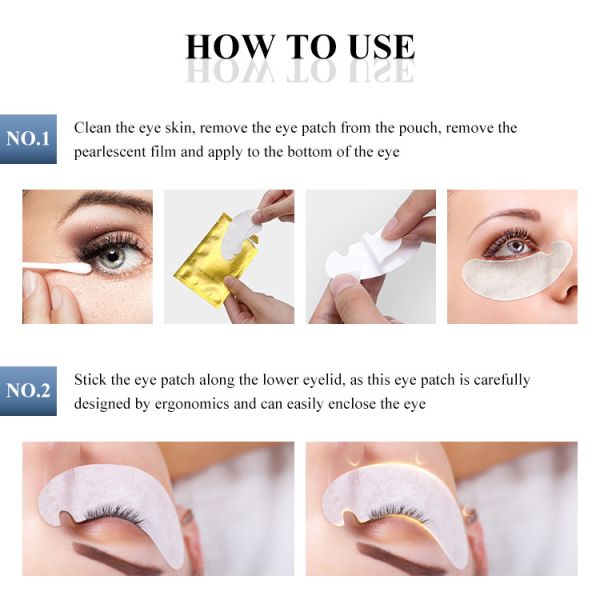 HOW TO USE

NO.1

Clean the eye skin, remove the eye patch from the pouch, remove the pearlescent film and apply to the bottom of the eye

NO.2

Stick the eye patch along the lower eyelid, as this eye patch is carefully designed by ergonomics and can easily enclose the eye