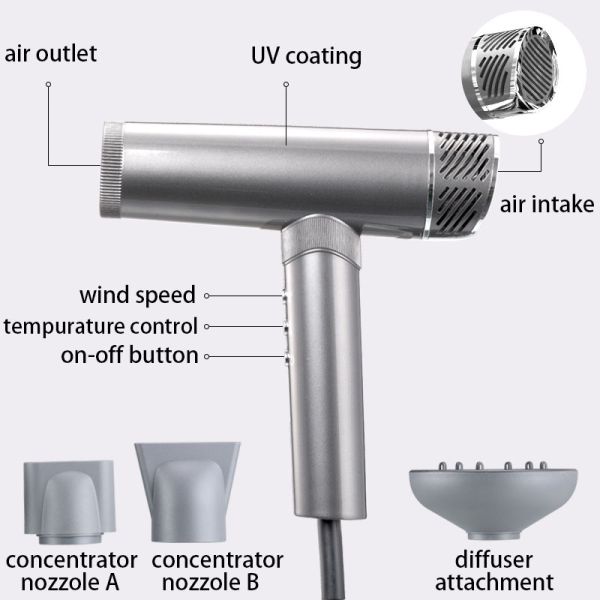 air outlet

UV coating

air intake

wind speed

tempurature control

on-off button

concentrator nozzole A

concentrator nozzole B

diffuser attachment