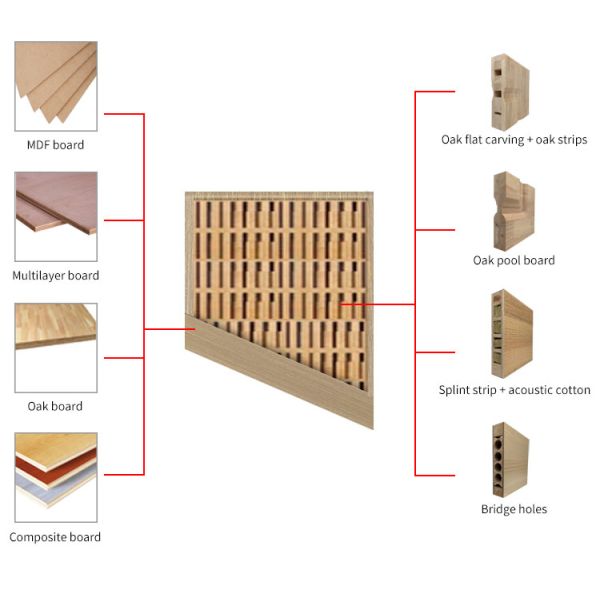 MDF board

Multilayer board

Oak board

Composite board

Oak flat carving + oak strips

Oak pool board

Splint strip + acoustic cotton

Bridge holes