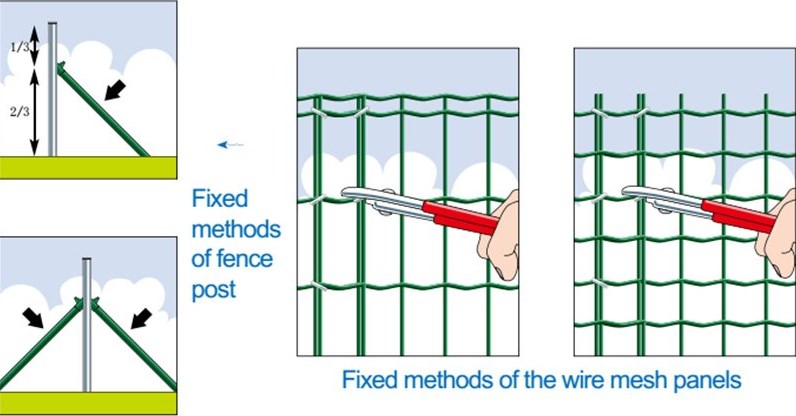 1/3
2/3

Fixed methods of fence post

Fixed methods of the wire mesh panels