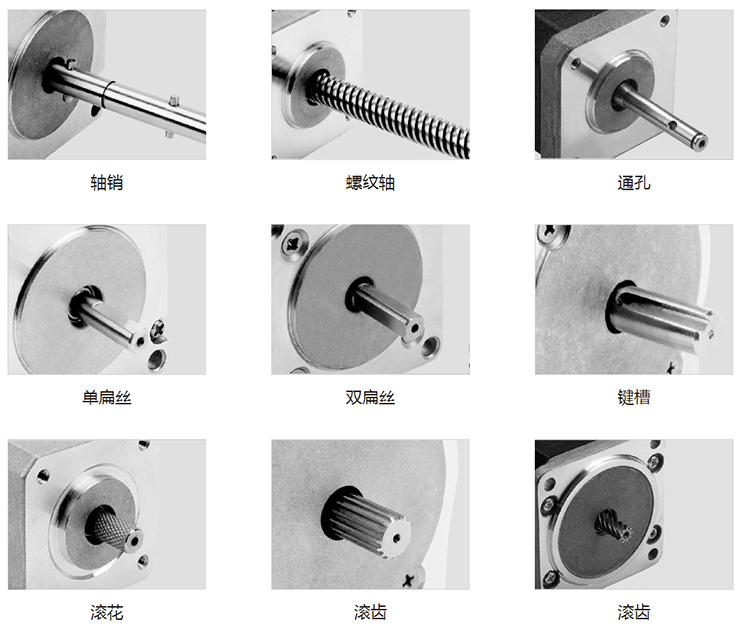 轴销

螺纹轴

通孔

单扁丝

双扁丝

键槽

滚花

滚齿

滚齿