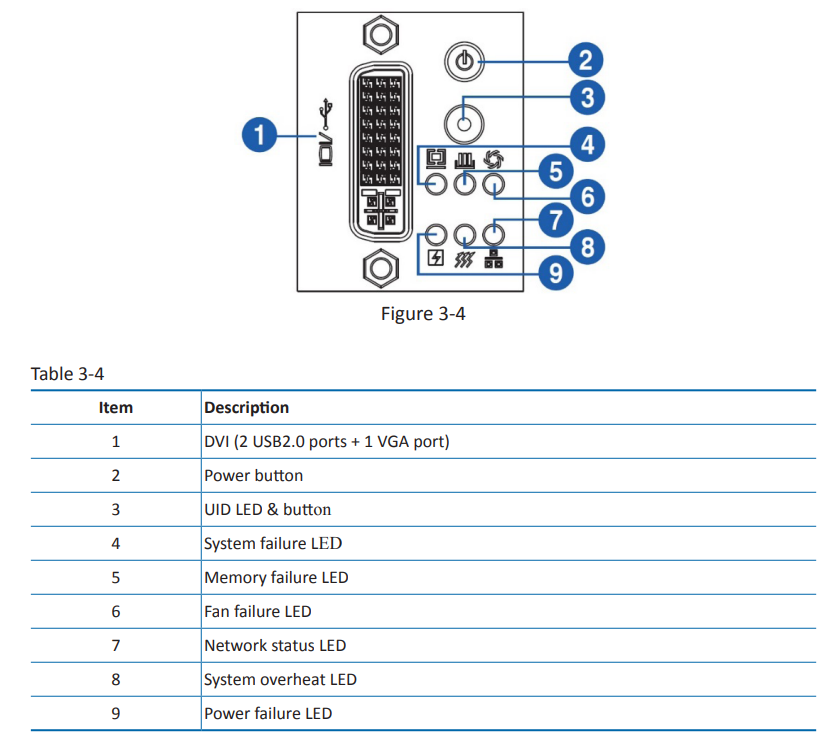 1
2
3
4
5
6
7
8
9

Figure 3-4

Table 3-4

| Item | Description |
|---|---|
| 1 | DVI (2 USB2.0 ports + 1 VGA port) |
| 2 | Power button |
| 3 | UID LED & button |
| 4 | System failure LED |
| 5 | Memory failure LED |
| 6 | Fan failure LED |
| 7 | Network status LED |
| 8 | System overheat LED |
| 9 | Power failure LED |