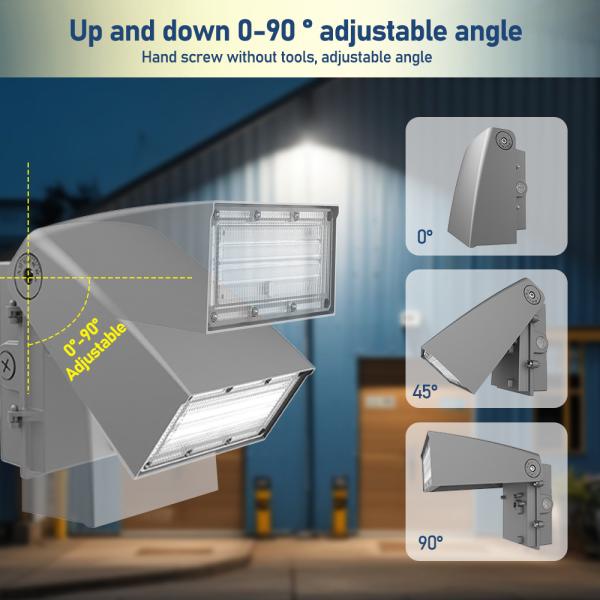 Up and down 0-90 ° adjustable angle

Hand screw without tools, adjustable angle

0°-90° Adjustable

0°

45°

90°