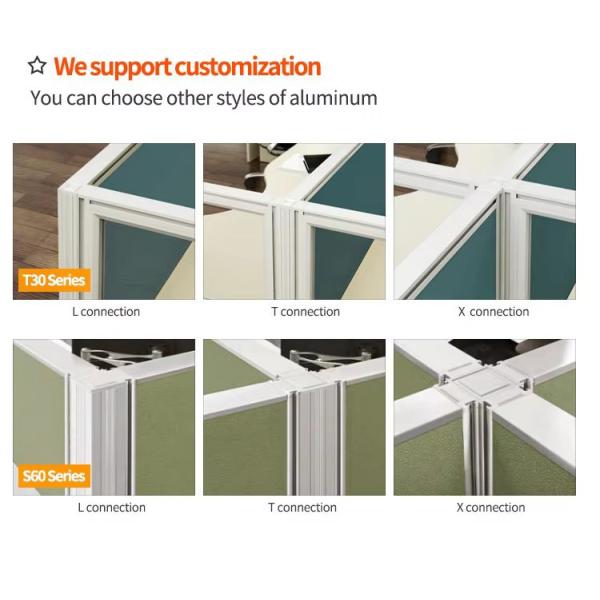 ☆ We support customization
You can choose other styles of aluminum

T30 Series

L connection

T connection

X connection

S60 Series

L connection

T connection

X connection