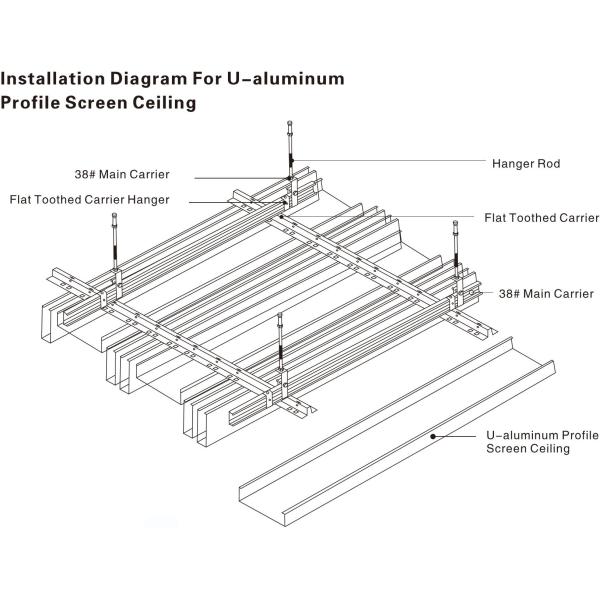 Installation Diagram For U-aluminum Profile Screen Ceiling

Hanger Rod

38# Main Carrier

Flat Toothed Carrier Hanger

Flat Toothed Carrier

38# Main Carrier

U-aluminum Profile Screen Ceiling