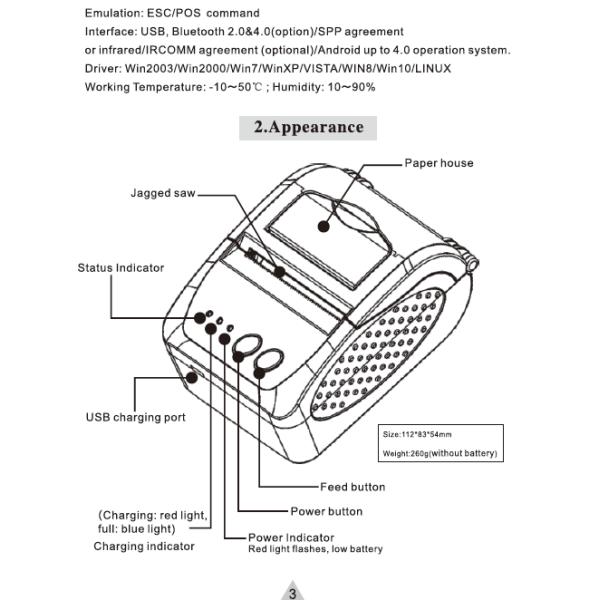 Emulation: ESC/POS command
Interface: USB, Bluetooth 2.0&4.0(option)/SPP agreement
or infrared/IRCOMM agreement (optional)/Android up to 4.0 operation system.
Driver: Win2003/Win2000/Win7/WinXP/VISTA/WIN8/Win10/LINUX
Working Temperature: -10～50℃ ; Humidity: 10～90%

2.Appearance

Paper house

Jagged saw

Status Indicator

USB charging port

Size:112*83*54mm
Weight:260g(without battery)

Feed button

Power button

(Charging: red light, full: blue light)
Charging indicator

Power Indicator
Red light flashes, low battery

3