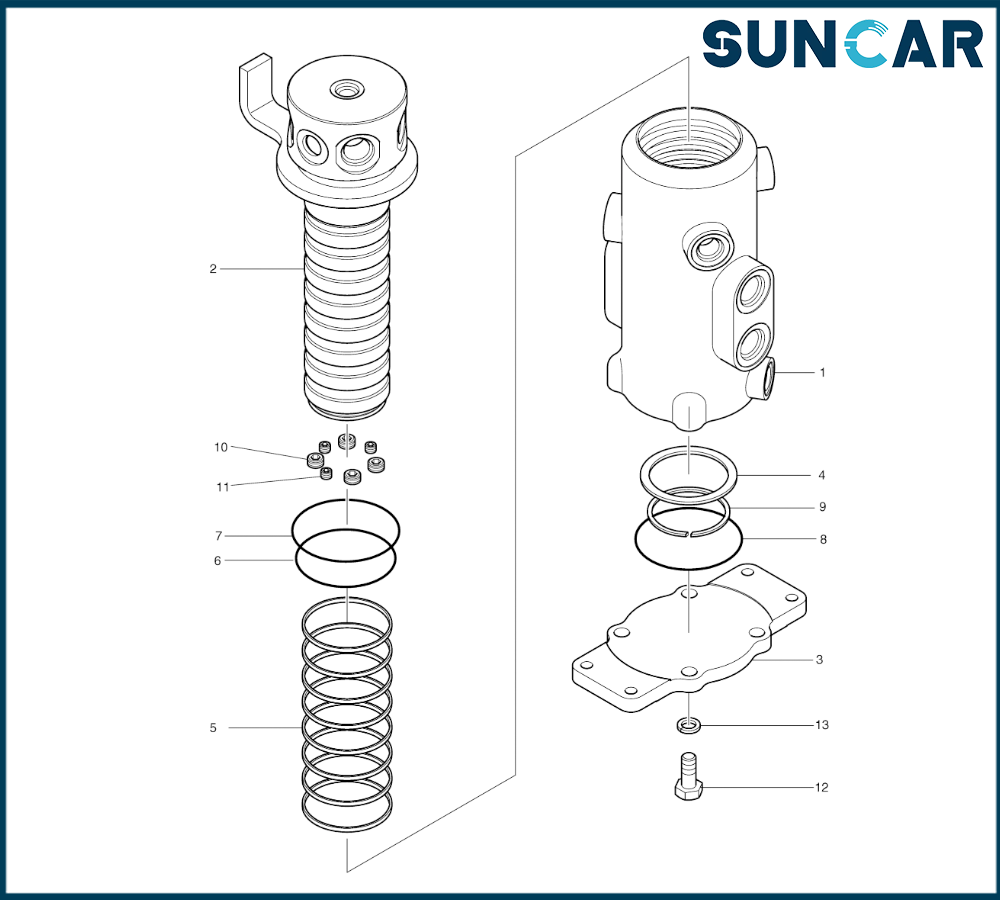 SUNCAR

2

10

11

7

6

5

1

4

9

8

3

13

12