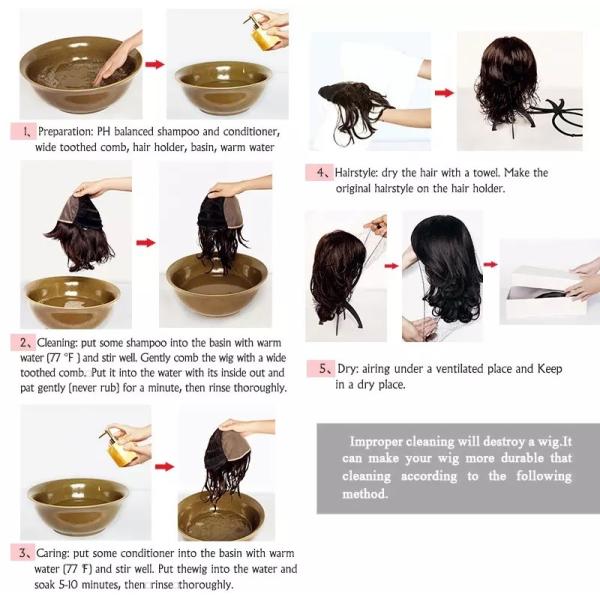 1、Preparation: PH balanced shampoo and conditioner, wide toothed comb, hair holder, basin, warm water

2、Cleaning: put some shampoo into the basin with warm water (77 °F ) and stir well. Gently comb the wig with a wide toothed comb. Put it into the water with its inside out and pat gently (never rub) for a minute, then rinse thoroughly.

3、Caring: put some conditioner into the basin with warm water (77 °F) and stir well. Put thewig into the water and soak 5-10 minutes, then rinse thoroughly.

4、Hairstyle: dry the hair with a towel. Make the original hairstyle on the hair holder.

5、Dry: airing under a ventilated place and Keep in a dry place.

Improper cleaning will destroy a wig.It can make your wig more durable that cleaning according to the following method.