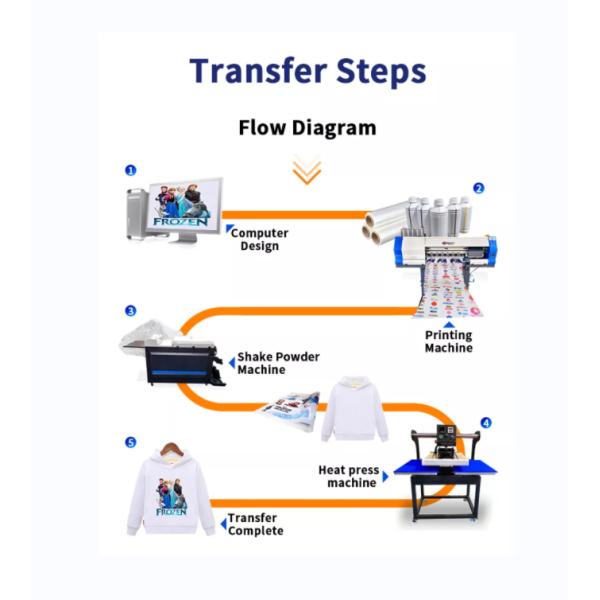 Transfer Steps

Flow Diagram

1

FROZEN

Computer Design

2

Printing Machine

3

Shake Powder Machine

4

Heat press machine

5

FROZEN

Transfer Complete