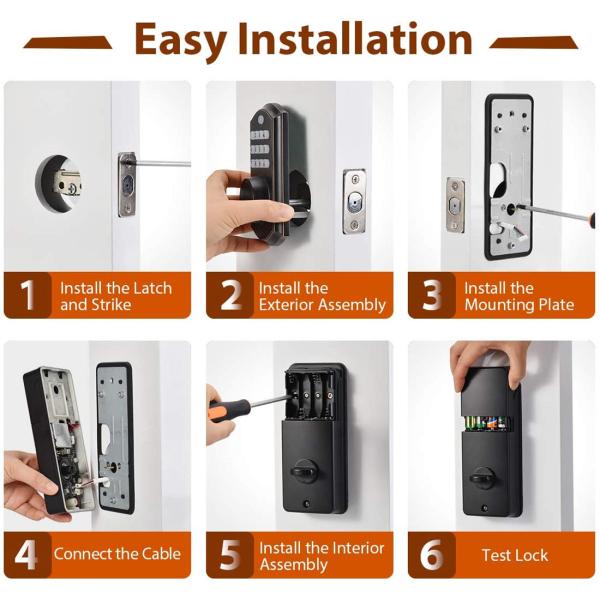 Easy Installation

1 Install the Latch and Strike

2 Install the Exterior Assembly

3 Install the Mounting Plate

4 Connect the Cable

5 Install the Interior Assembly

6 Test Lock