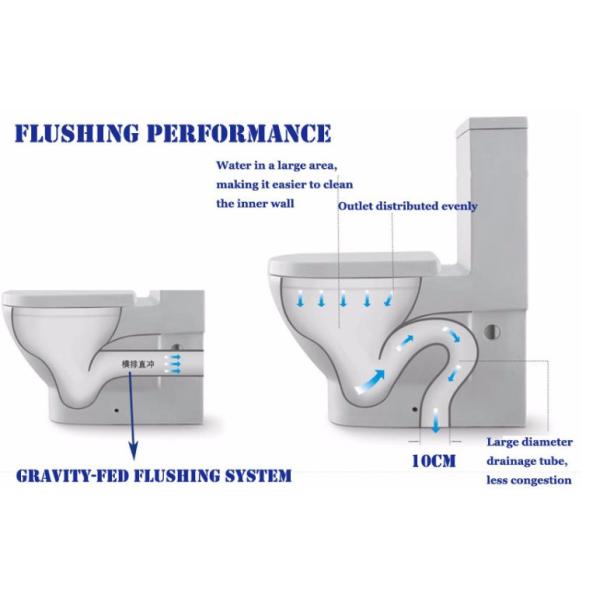 FLUSHING PERFORMANCE

Water in a large area, making it easier to clean the inner wall

Outlet distributed evenly

横排直冲

GRAVITY-FED FLUSHING SYSTEM

10CM

Large diameter drainage tube, less congestion