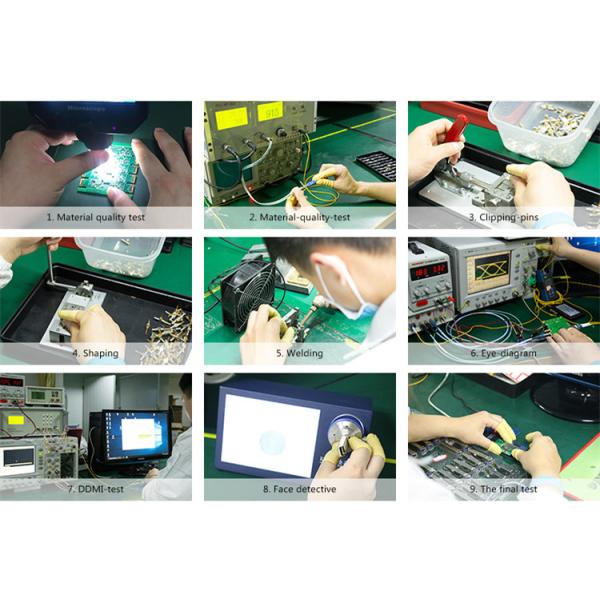 1. Material quality test

2. Material-quality-test

3. Clipping-pins

4. Shaping

5. Welding

6. Eye-diagram

7. DDMI-test

8. Face detective

9. The final test