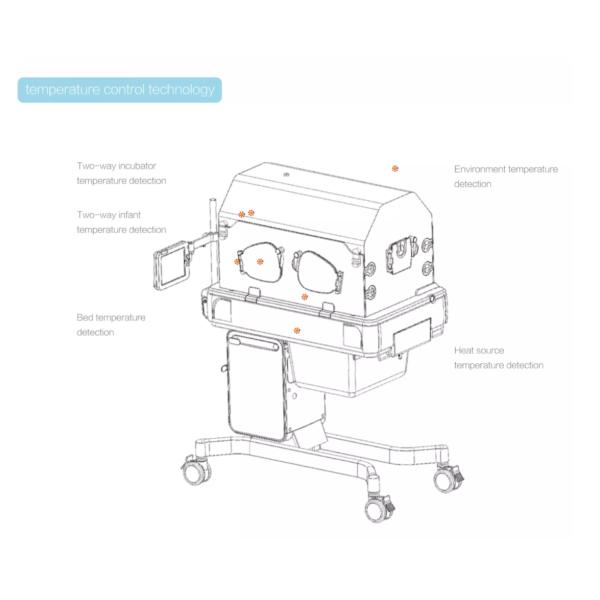 temperature control technology

Two-way incubator temperature detection

Two-way infant temperature detection

Bed temperature detection

Environment temperature detection

Heat source temperature detection