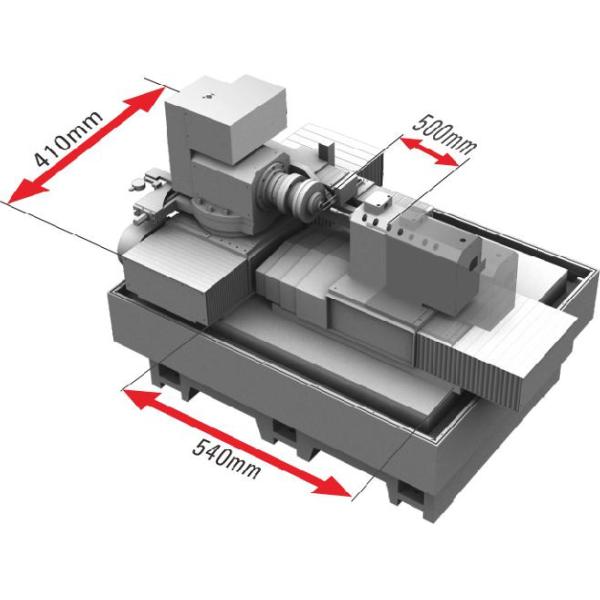 410mm

500mm

540mm