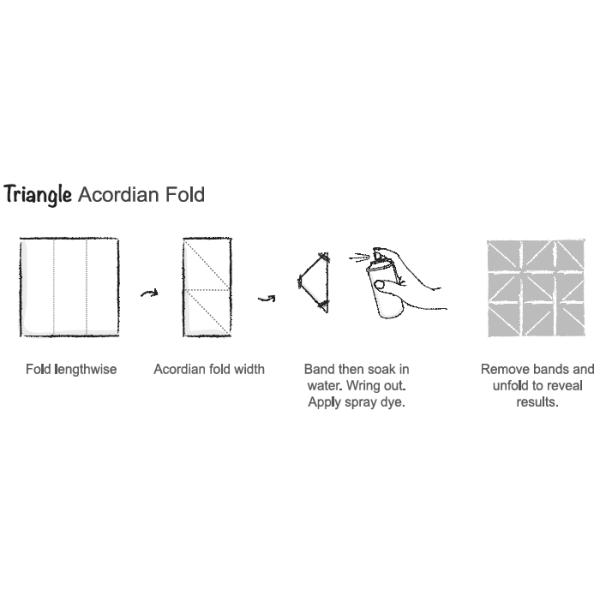 Triangle Acordian Fold

Fold lengthwise

Acordian fold width

Band then soak in water. Wring out. Apply spray dye.

Remove bands and unfold to reveal results.