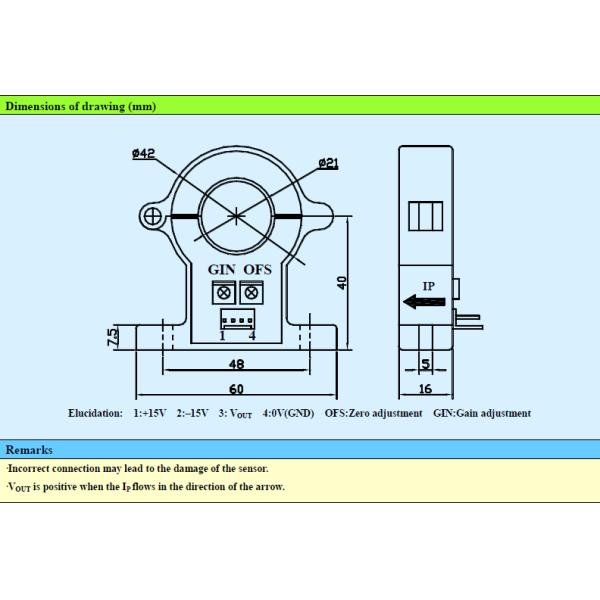 Dimensions of drawing (mm)

ø42

ø21

GIN OFS

1 4

40

7.5

48

60

IP

5

16

Elucidation: 1:+15V 2:−15V 3: $V_{OUT}$ 4:0V(GND) OFS:Zero adjustment GIN:Gain adjustment

Remarks

·Incorrect connection may lead to the damage of the sensor.

·$V_{OUT}$ is positive when the $I_P$ flows in the direction of the arrow.