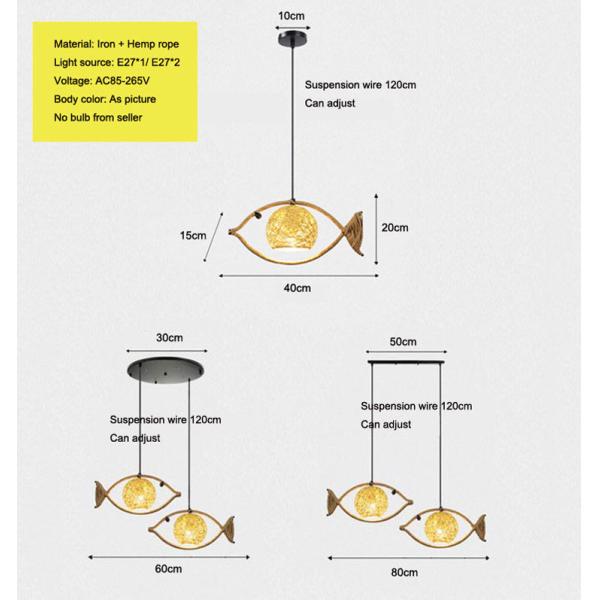 Material: Iron + Hemp rope
Light source: E27*1/ E27*2
Voltage: AC85-265V
Body color: As picture
No bulb from seller

10cm

Suspension wire 120cm
Can adjust

15cm

20cm

40cm

30cm

Suspension wire 120cm
Can adjust

60cm

50cm

Suspension wire 120cm
Can adjust

80cm