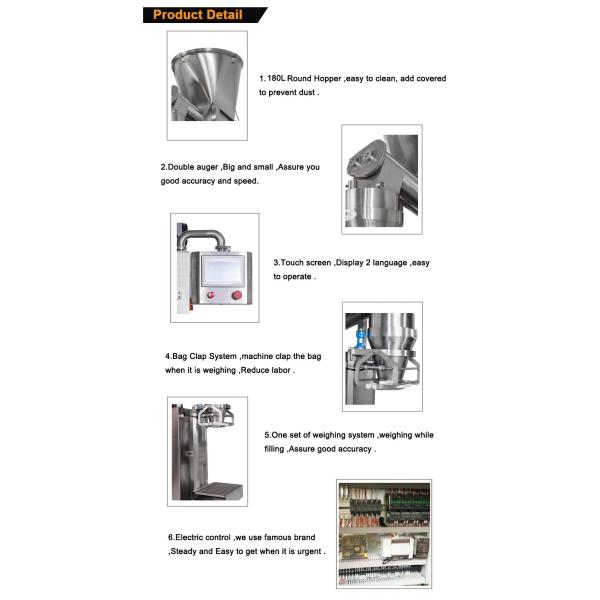 Product Detail

1. 180L Round Hopper ,easy to clean, add covered to prevent dust .

2.Double auger ,Big and small ,Assure you good accuracy and speed.

3.Touch screen ,Display 2 language ,easy to operate .

4.Bag Clap System ,machine clap the bag when it is weighing ,Reduce labor .

5.One set of weighing system ,weighing while filling ,Assure good accuracy .

6.Electric control ,we use famous brand ,Steady and Easy to get when it is urgent .