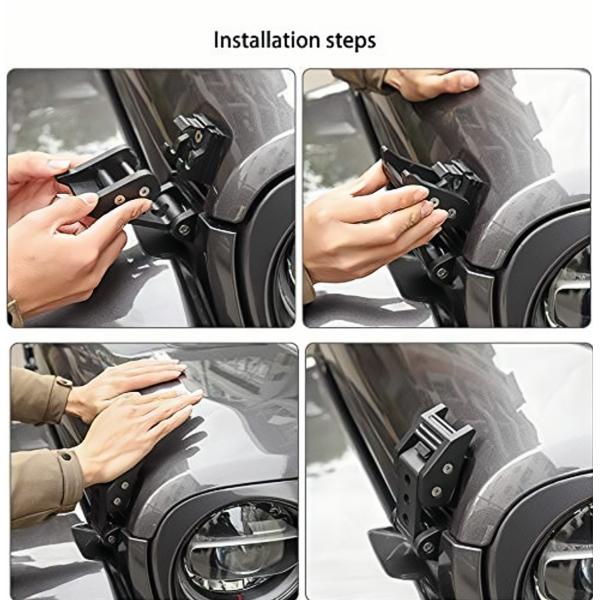 Installation steps