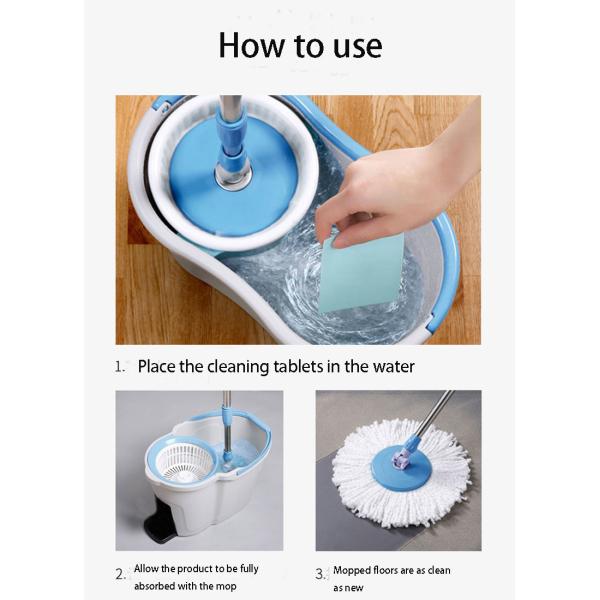 How to use

1. Place the cleaning tablets in the water

2. Allow the product to be fully absorbed with the mop

3. Mopped floors are as clean as new