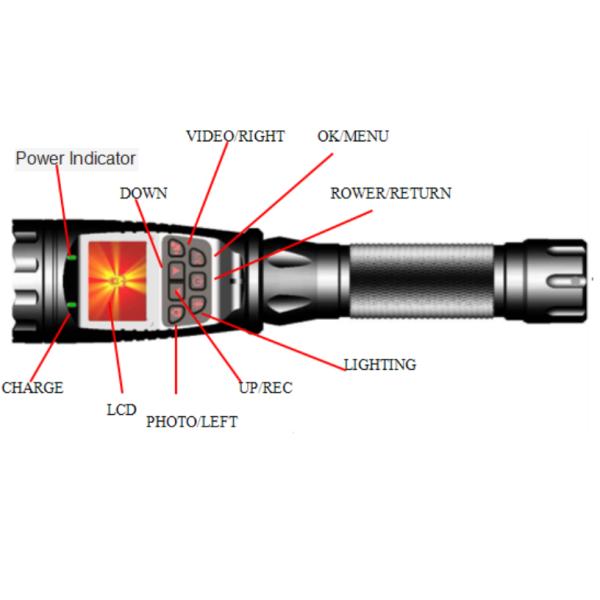 VIDEO/RIGHT
OK/MENU
Power Indicator
DOWN
ROWER/RETURN
LIGHTING
CHARGE
UP/REC
LCD
PHOTO/LEFT