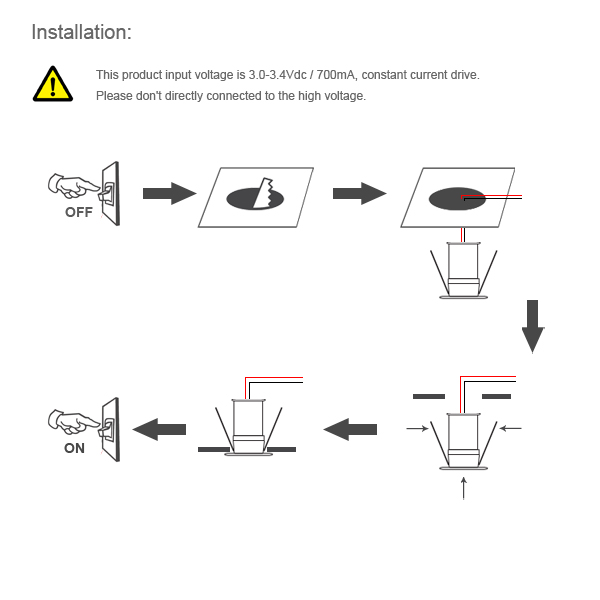 Installation:

This product input voltage is 3.0-3.4Vdc / 700mA, constant current drive.
Please don't directly connected to the high voltage.

OFF

ON