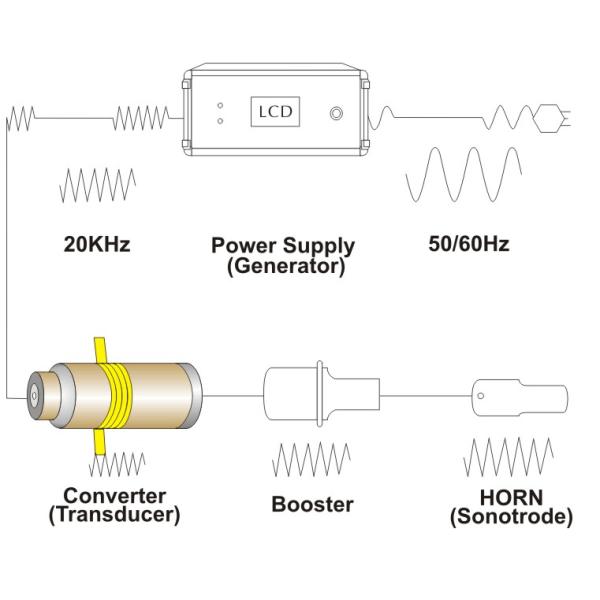 LCD

20KHz

Power Supply
(Generator)

50/60Hz

Converter
(Transducer)

Booster

HORN
(Sonotrode)