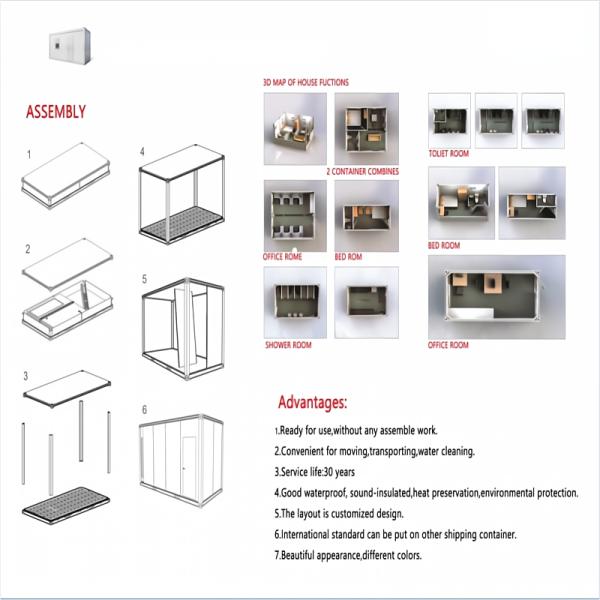 ASSEMBLY

1

2

3

4

5

6

3D MAP OF HOUSE FUCTIONS

2 CONTAINER COMBINES

OFFICE ROME

BED ROM

SHOWER ROOM

TOLIET ROOM

BED ROOM

OFFICE ROOM

Advantages:

1.Ready for use,without any assemble work.

2.Convenient for moving,transporting,water cleaning.

3.Service life:30 years

4.Good waterproof, sound-insulated,heat preservation,environmental protection.

5.The layout is customized design.

6.International standard can be put on other shipping container.

7.Beautiful appearance,different colors.