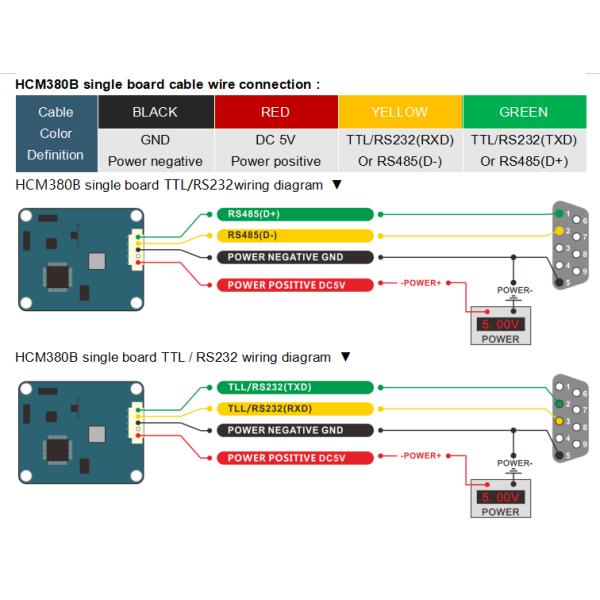 HCM380B single board cable wire connection :

| Cable Color Definition | BLACK | RED | YELLOW | GREEN |
|---|---|---|---|---|
| | GND Power negative | DC 5V Power positive | TTL/RS232(RXD) Or RS485(D-) | TTL/RS232(TXD) Or RS485(D+) |

HCM380B single board TTL/RS232wiring diagram ▼

RS485(D+)
RS485(D-)
POWER NEGATIVE GND
POWER POSITIVE DC5V
-POWER+
POWER-
5.00V
POWER
1 2 3 4 5 6 7 8 9

HCM380B single board TTL / RS232 wiring diagram ▼

TLL/RS232(TXD)
TLL/RS232(RXD)
POWER NEGATIVE GND
POWER POSITIVE DC5V
-POWER+
POWER-
5.00V
POWER
1 2 3 4 5 6 7 8 9