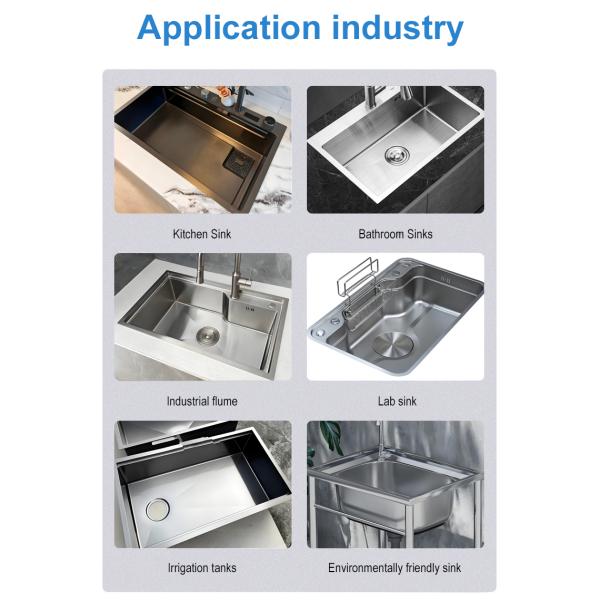 Application industry

Kitchen Sink

Bathroom Sinks

Industrial flume

Lab sink

Irrigation tanks

Environmentally friendly sink