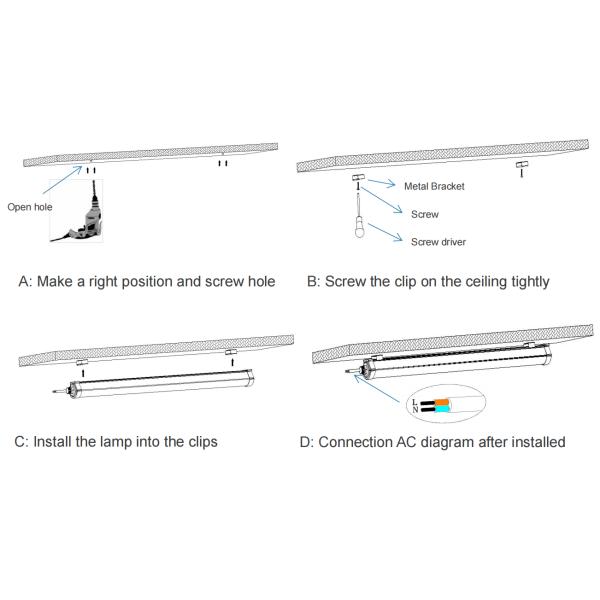 Open hole

A: Make a right position and screw hole

Metal Bracket

Screw

Screw driver

B: Screw the clip on the ceiling tightly

C: Install the lamp into the clips

L
N

D: Connection AC diagram after installed