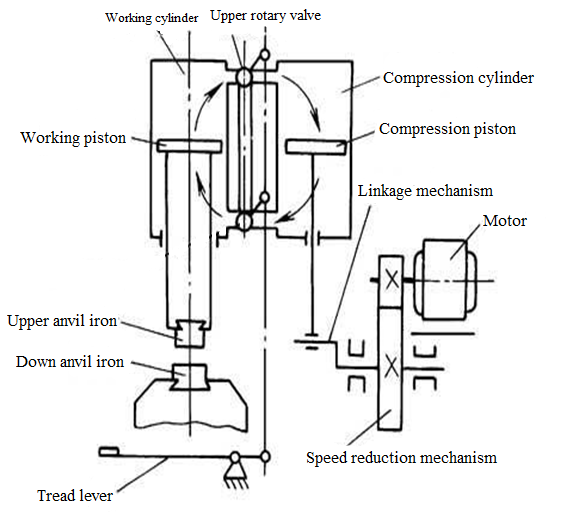 Working cylinder
Upper rotary valve
Compression cylinder
Working piston
Compression piston
Linkage mechanism
Motor
Upper anvil iron
Down anvil iron
Speed reduction mechanism
Tread lever