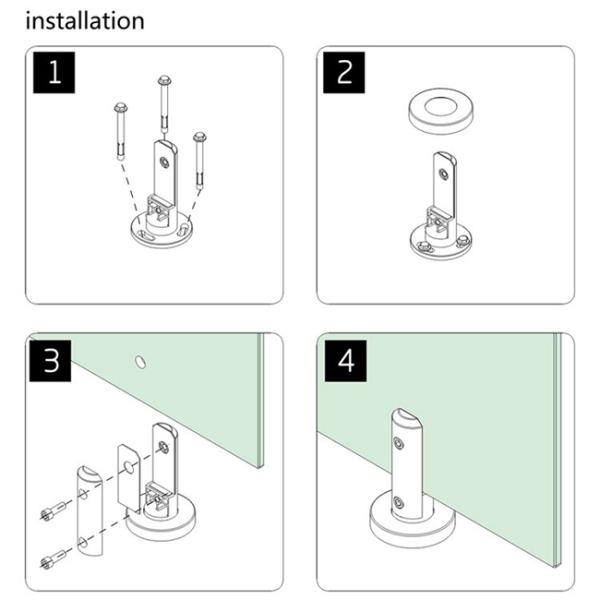 installation

1

2

3

4