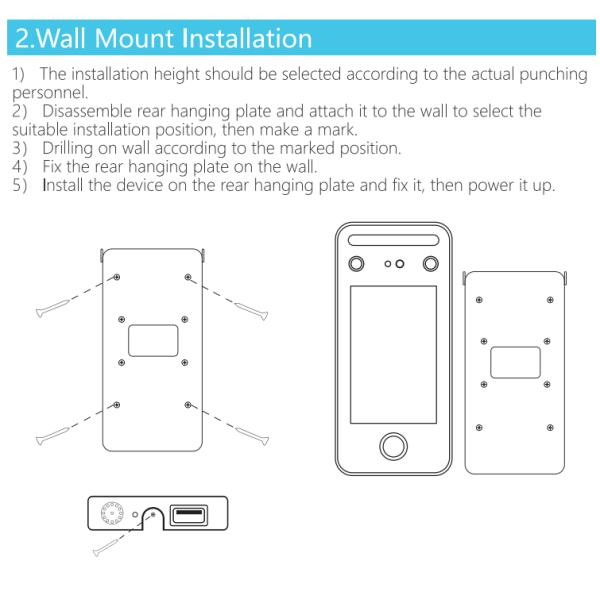 2.Wall Mount Installation

1) The installation height should be selected according to the actual punching personnel.
2) Disassemble rear hanging plate and attach it to the wall to select the suitable installation position, then make a mark.
3) Drilling on wall according to the marked position.
4) Fix the rear hanging plate on the wall.
5) Install the device on the rear hanging plate and fix it, then power it up.