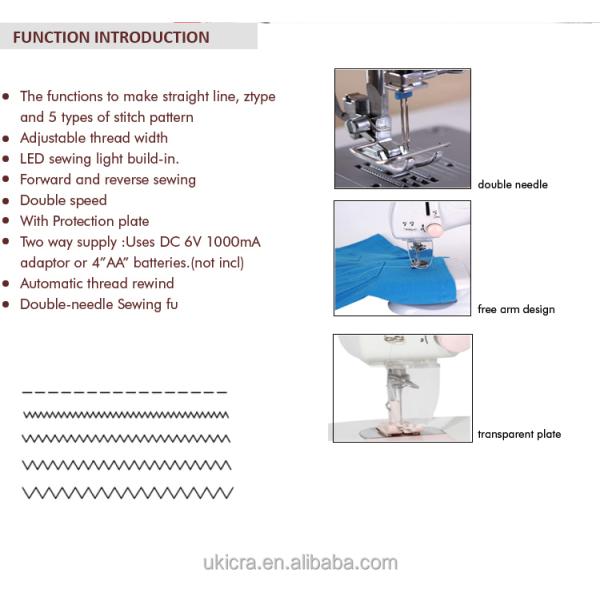 FUNCTION INTRODUCTION

- The functions to make straight line, ztype and 5 types of stitch pattern
- Adjustable thread width
- LED sewing light build-in.
- Forward and reverse sewing
- Double speed
- With Protection plate
- Two way supply :Uses DC 6V 1000mA adaptor or 4"AA" batteries.(not incl)
- Automatic thread rewind
- Double-needle Sewing fu

double needle

free arm design

transparent plate

ukicra.en.alibaba.com