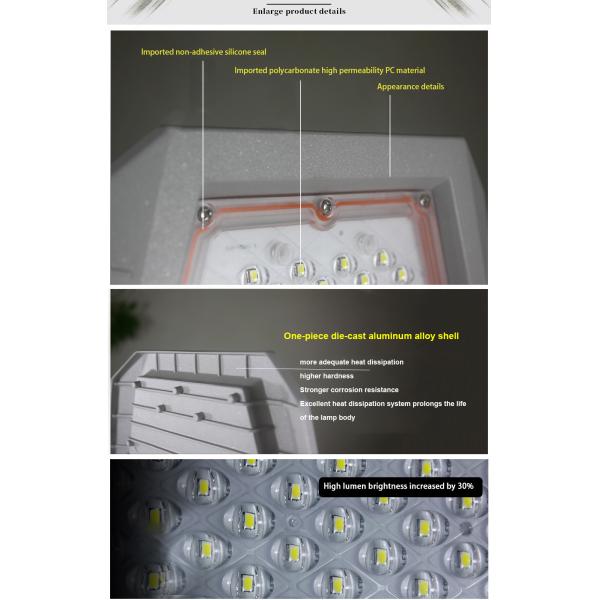 Enlarge product details

Imported non-adhesive silicone seal

Imported polycarbonate high permeability PC material

Appearance details

One-piece die-cast aluminum alloy shell

more adequate heat dissipation

higher hardness

Stronger corrosion resistance

Excellent heat dissipation system prolongs the life of the lamp body

High lumen brightness increased by 30%