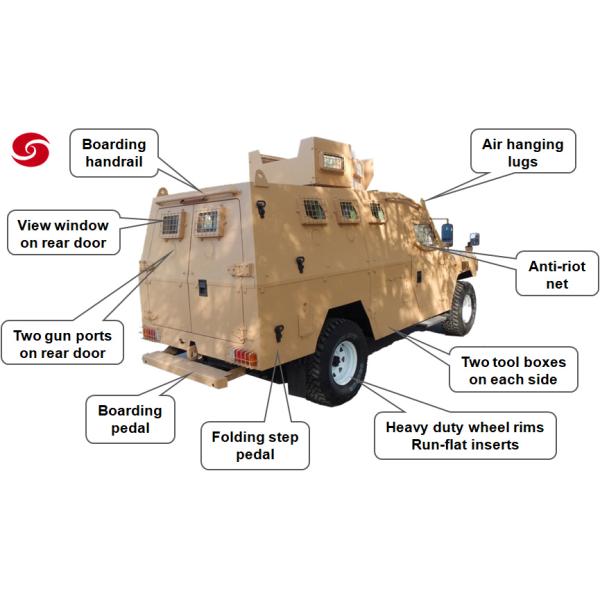 Boarding handrail

Air hanging lugs

View window on rear door

Anti-riot net

Two gun ports on rear door

Two tool boxes on each side

Boarding pedal

Folding step pedal

Heavy duty wheel rims Run-flat inserts