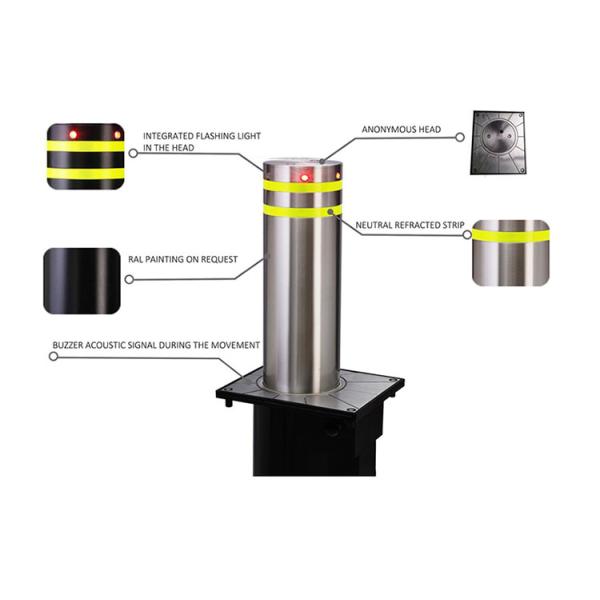 INTEGRATED FLASHING LIGHT IN THE HEAD

ANONYMOUS HEAD

NEUTRAL REFRACTED STRIP

RAL PAINTING ON REQUEST

BUZZER ACOUSTIC SIGNAL DURING THE MOVEMENT