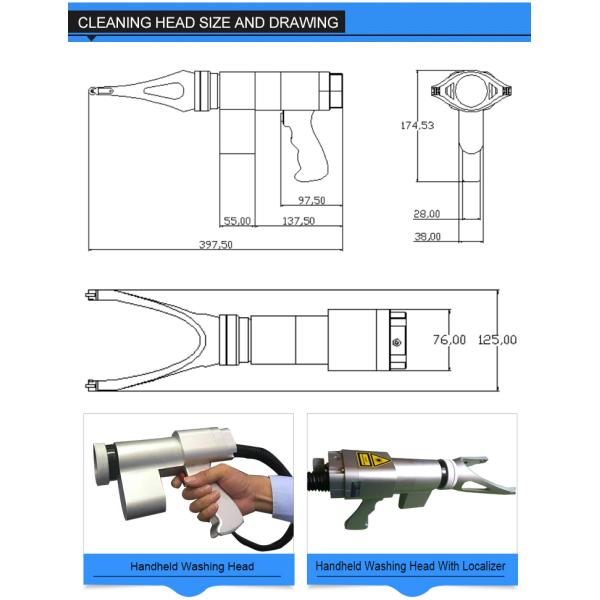 CLEANING HEAD SIZE AND DRAWING

97,50
55,00
137,50
397,50

174,53
28,00
38,00

76,00
125,00

Handheld Washing Head

Handheld Washing Head With Localizer