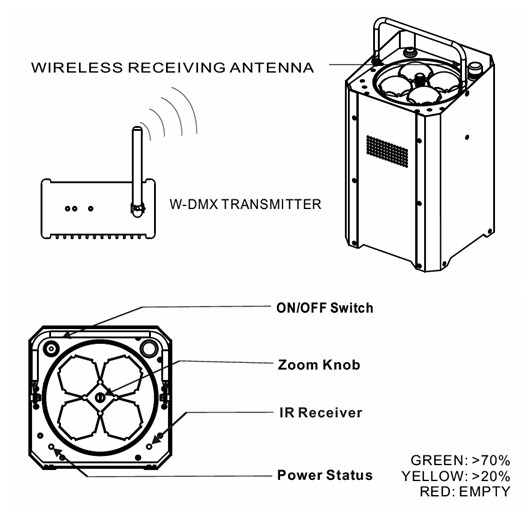 WIRELESS RECEIVING ANTENNA

W-DMX TRANSMITTER

ON/OFF Switch

Zoom Knob

IR Receiver

Power Status

GREEN: >70%
YELLOW: >20%
RED: EMPTY