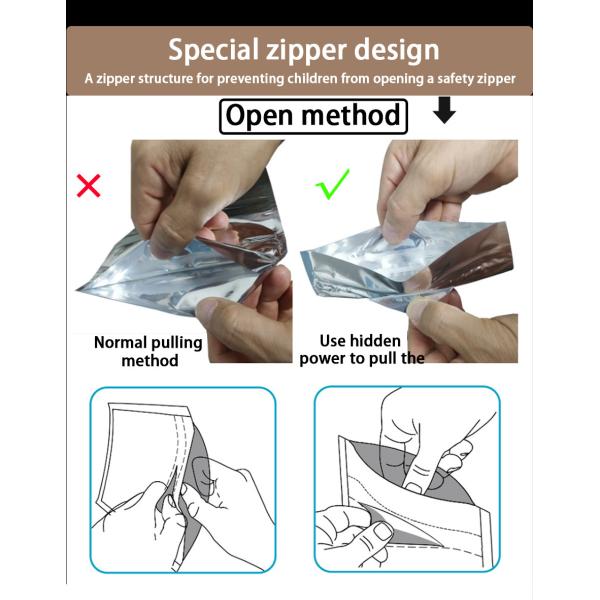 Special zipper design
A zipper structure for preventing children from opening a safety zipper

Open method

Normal pulling method

Use hidden power to pull the