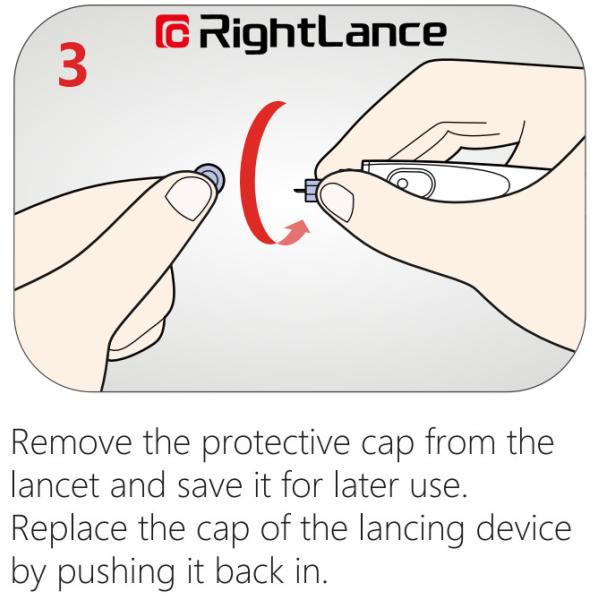 RightLance

3

Remove the protective cap from the lancet and save it for later use. Replace the cap of the lancing device by pushing it back in.