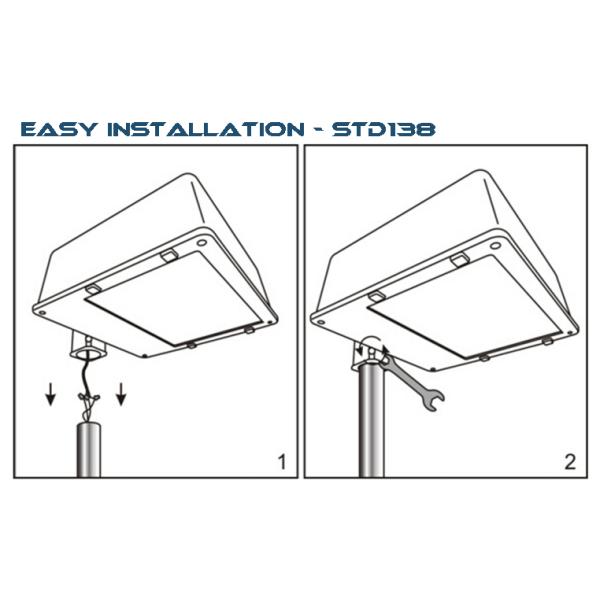 EASY INSTALLATION - STD138

1

2